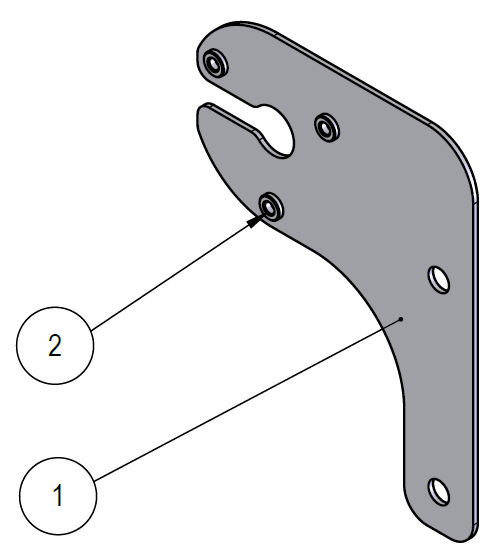 2

1