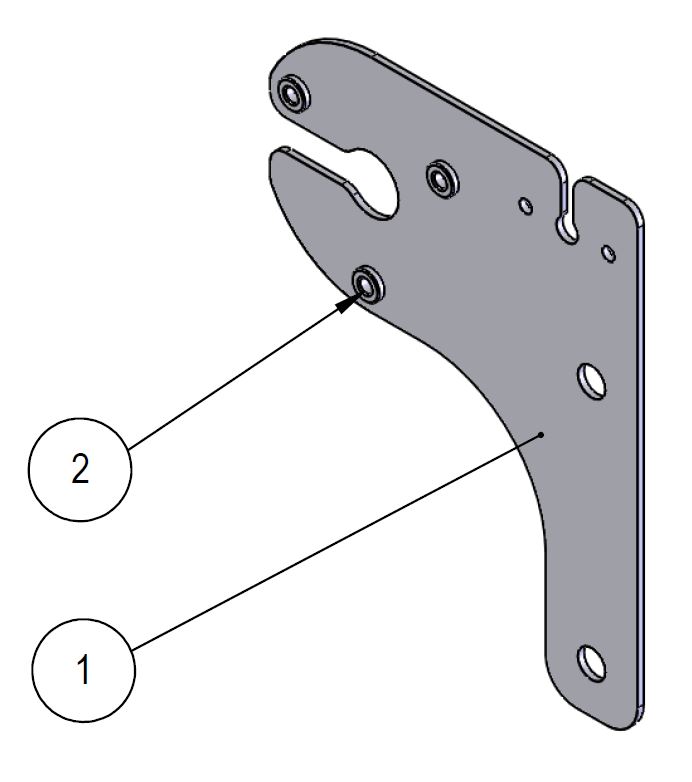 2

1