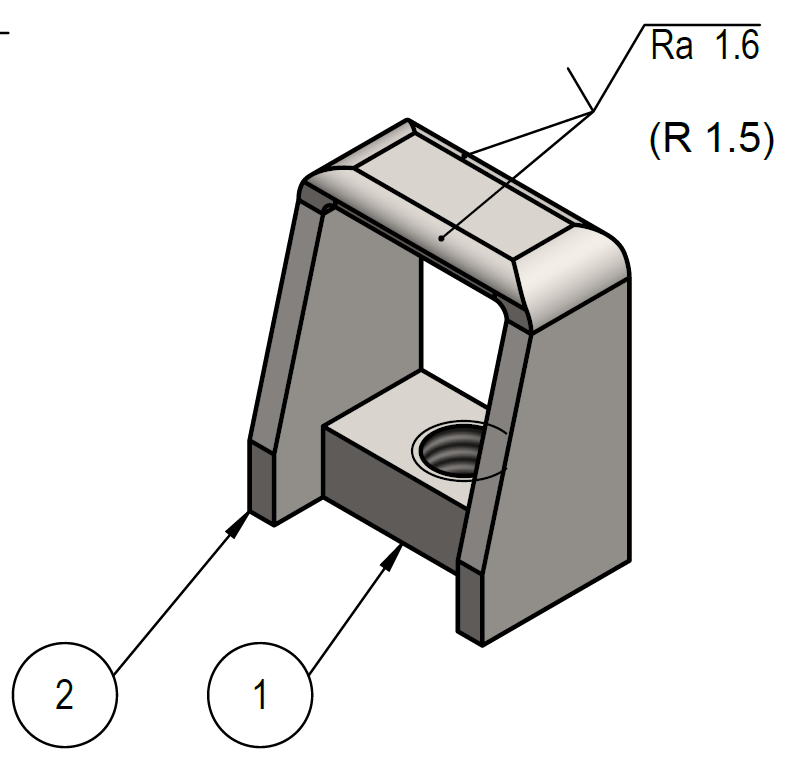 Ra 1.6

(R 1.5)

2

1