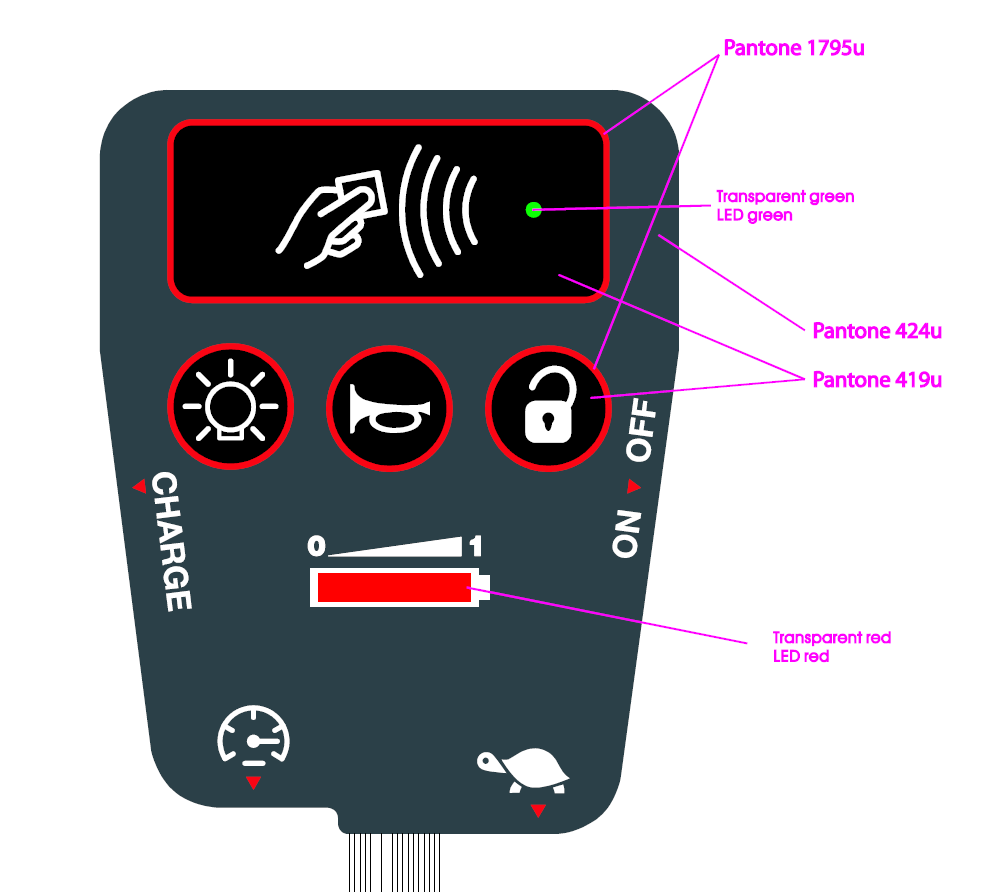 Pantone 1795u

Transparent green
LED green

Pantone 424u

Pantone 419u

CHARGE

ON OFF

0 1

Transparent red
LED red